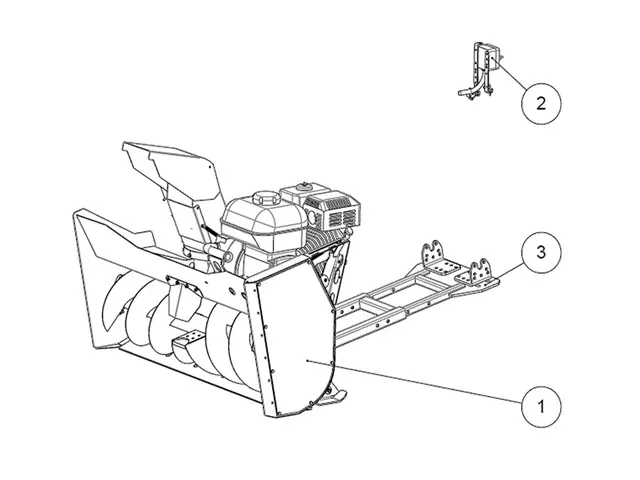 2
3
1