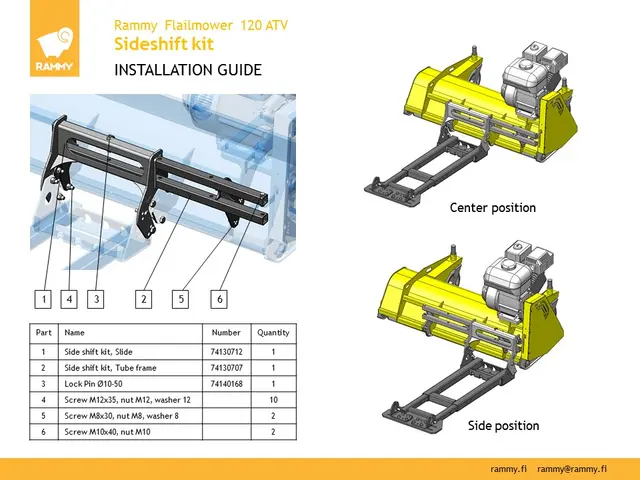 RAMMY

Rammy Flailmower 120 ATV
Sideshift kit
INSTALLATION GUIDE

1 4 3 2 5 6

| Part | Name | Number | Quantity |
|---|---|---|---|
| 1 | Side shift kit, Slide | 74130712 | 1 |
| 2 | Side shift kit, Tube frame | 74130707 | 1 |
| 3 | Lock Pin Ø10-50 | 74140168 | 1 |
| 4 | Screw M12x35, nut M12, washer 12 | | 10 |
| 5 | Screw M8x30, nut M8, washer 8 | | 2 |
| 6 | Screw M10x40, nut M10 | | 2 |

Center position

Side position

rammy.fi rammy@rammy.fi