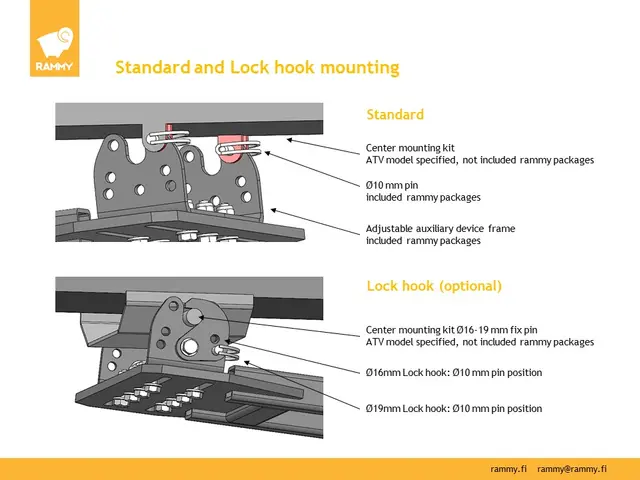 RAMMY

Standard and Lock hook mounting

Standard

Center mounting kit
ATV model specified, not included rammy packages

Ø10 mm pin
included rammy packages

Adjustable auxiliary device frame
included rammy packages

Lock hook (optional)

Center mounting kit Ø16-19 mm fix pin
ATV model specified, not included rammy packages

Ø16mm Lock hook: Ø10 mm pin position

Ø19mm Lock hook: Ø10 mm pin position

rammy.fi rammy@rammy.fi